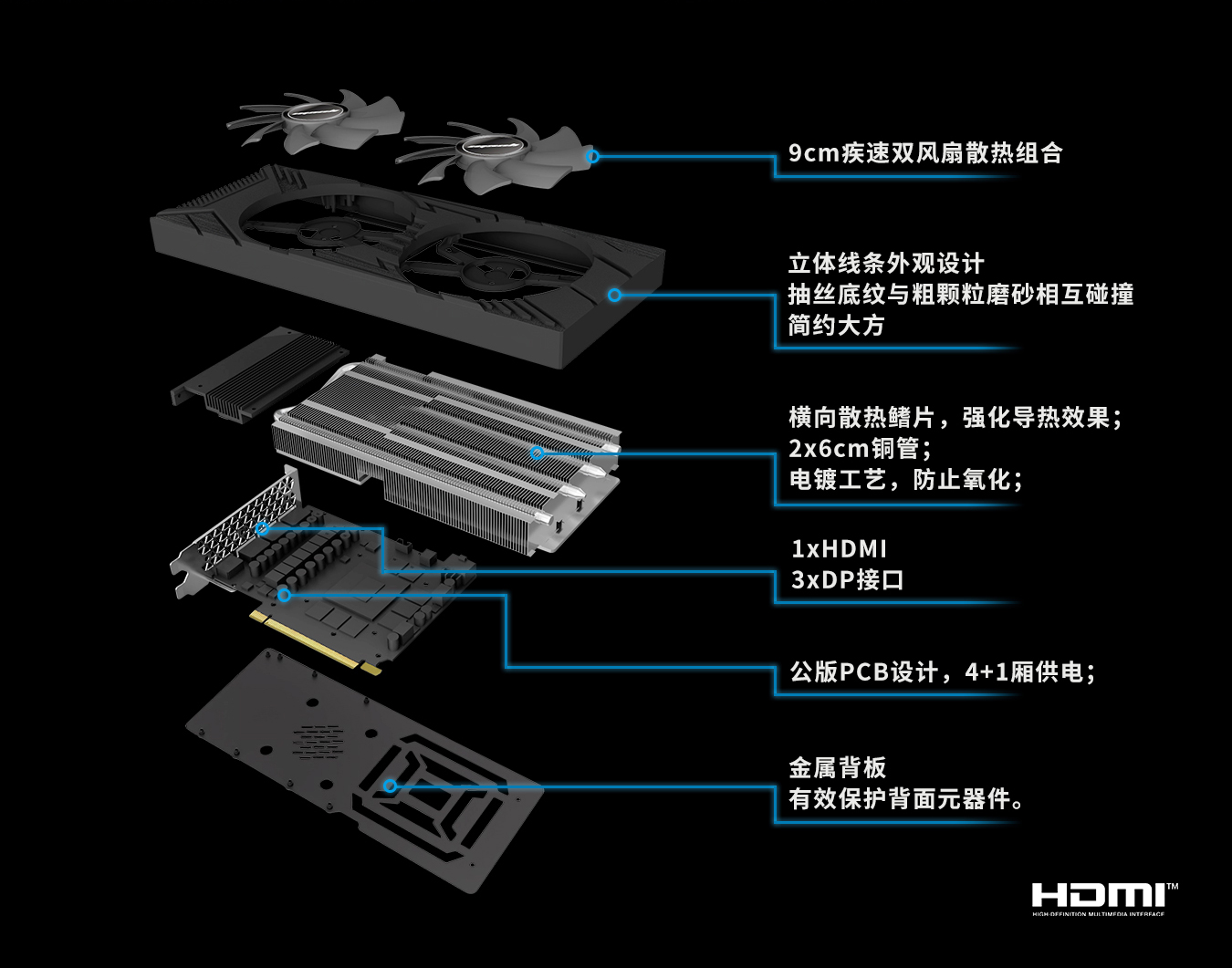 9cm疾速双风扇散热组合

立体线条外观设计
抽丝底纹与粗颗粒磨砂相互碰撞
简约大方

横向散热鳍片，强化导热效果；
2x6cm铜管；
电镀工艺，防止氧化；

1xHDMI
3xDP接口

公版PCB设计，4+1厢供电；

金属背板
有效保护背面元器件。

HDMI™
HIGH-DEFINITION MULTIMEDIA INTERFACE