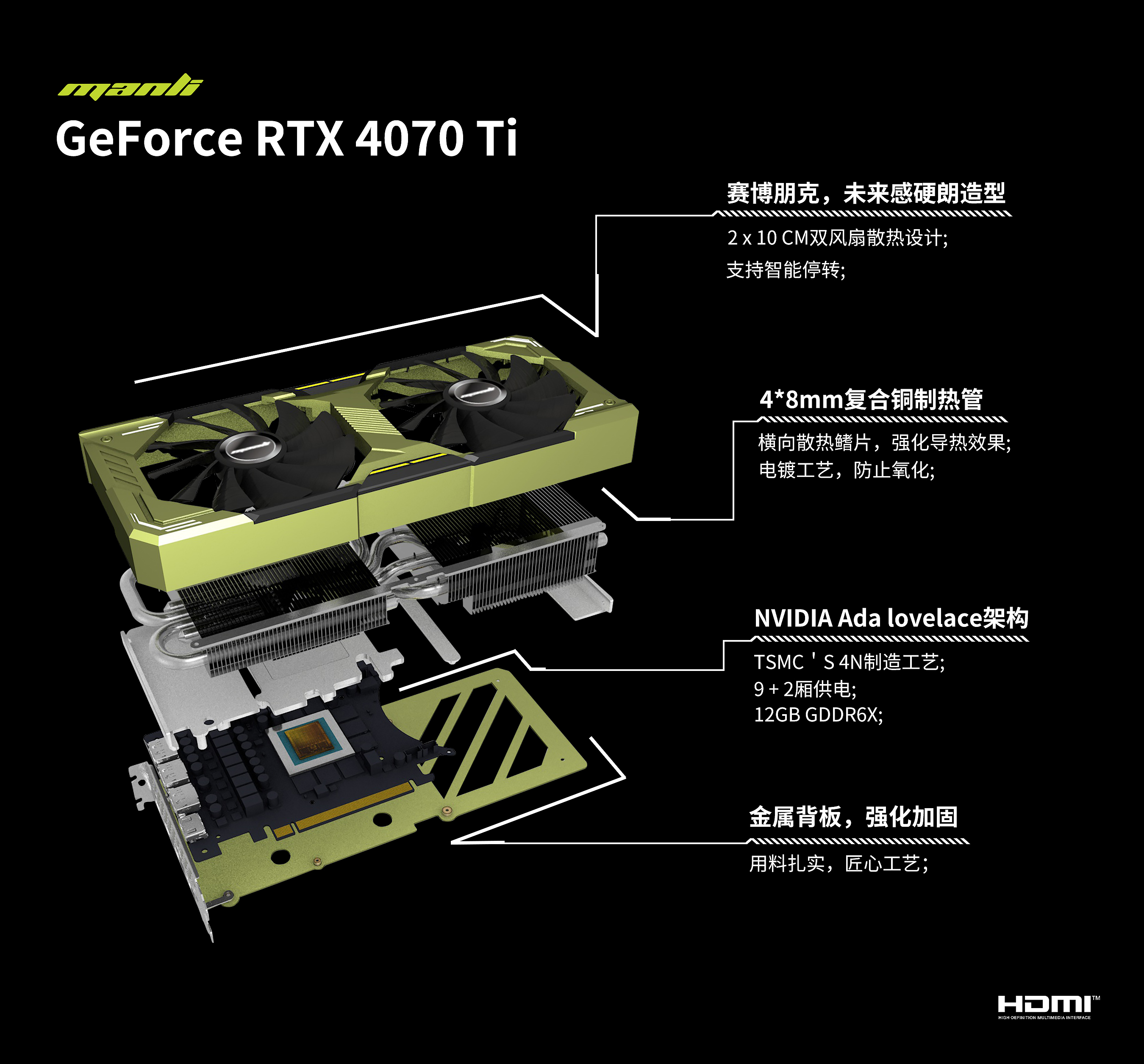 manli

GeForce RTX 4070 Ti

赛博朋克，未来感硬朗造型

2 x 10 CM双风扇散热设计;
支持智能停转;

4*8mm复合铜制热管

横向散热鳍片，强化导热效果;
电镀工艺，防止氧化;

NVIDIA Ada lovelace架构

TSMC＇S 4N制造工艺;
9 + 2厢供电;
12GB GDDR6X;

金属背板，强化加固

用料扎实，匠心工艺;

HDMI™
HIGH-DEFINITION MULTIMEDIA INTERFACE