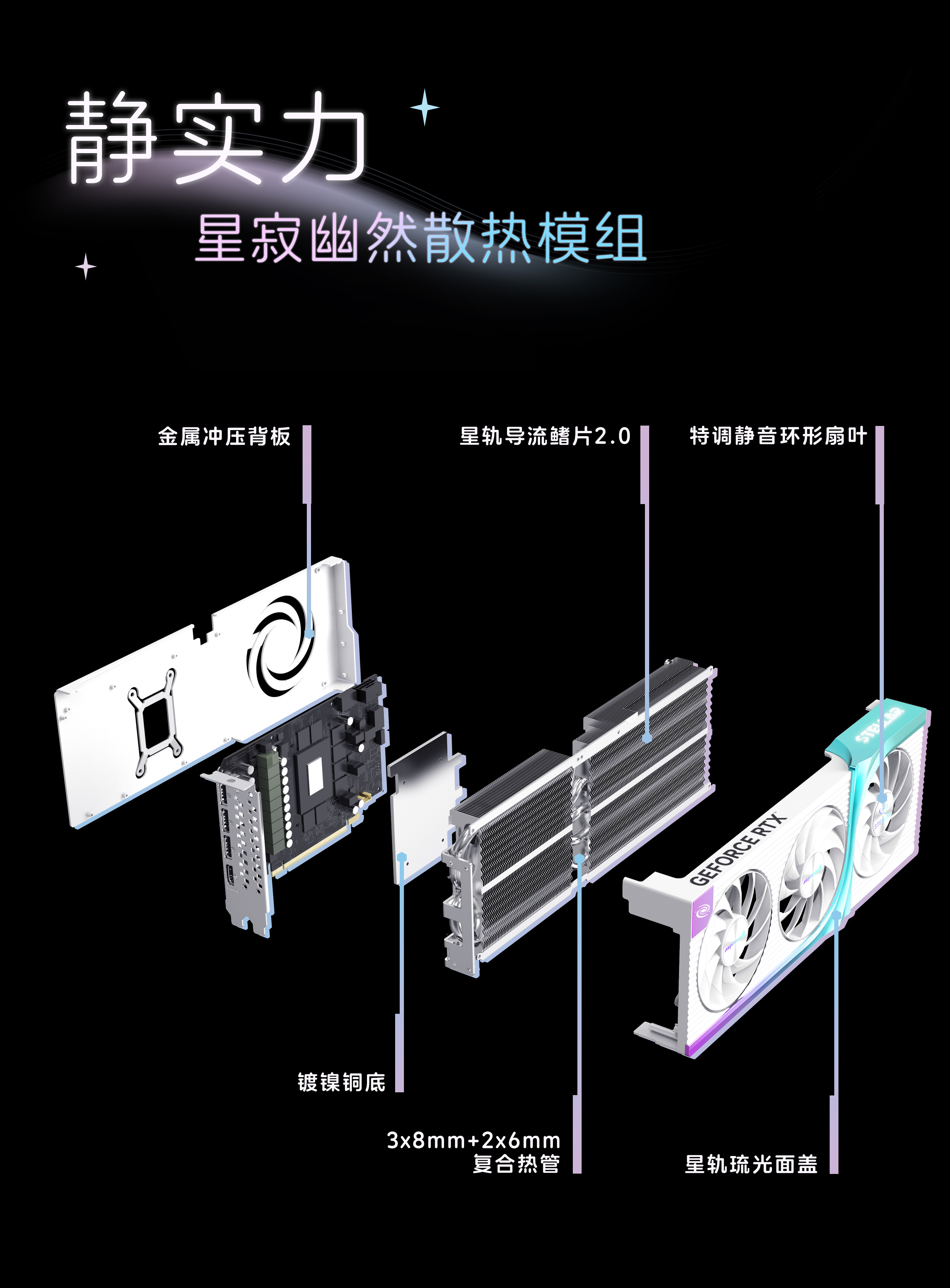 静实力

星寂幽然散热模组

金属冲压背板

星轨导流鳍片2.0

特调静音环形扇叶

STELLAR

GEFORCE RTX

镀镍铜底

3x8mm+2x6mm
复合热管

星轨琉光面盖